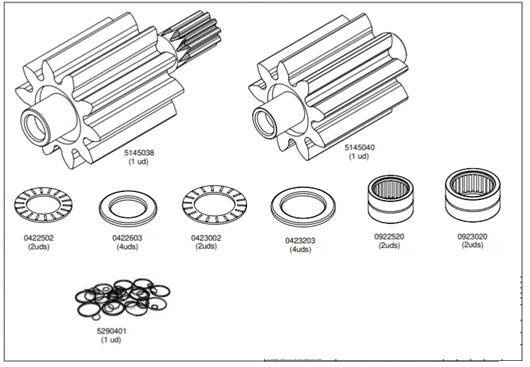 5145038
(1 ud)

5145040
(1 ud)

0422502
(2uds)

0422603
(4uds)

0423002
(2uds)

0423203
(4uds)

0922520
(2uds)

0923020
(2uds)

5290401
(1 ud)