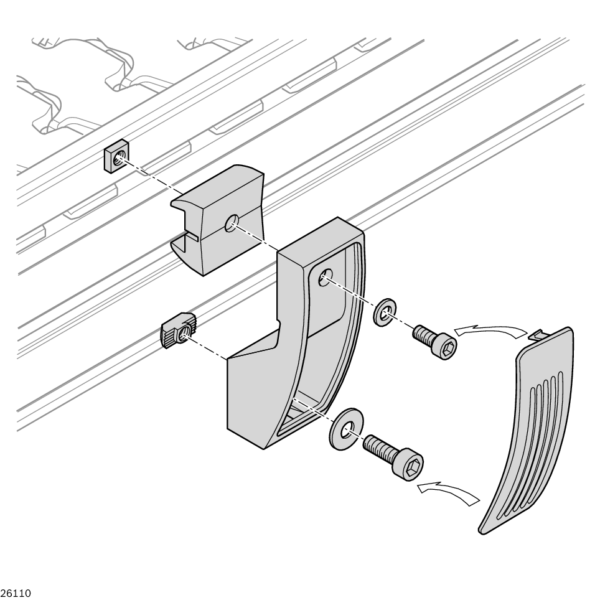 26110