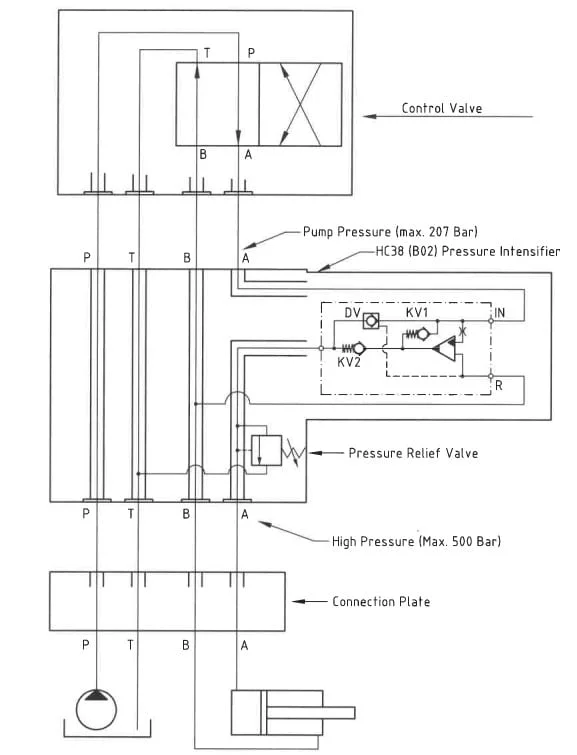 T P

Control Valve

B A

Pump Pressure (max. 207 Bar)

HC38 (B02) Pressure Intensifier

P T B A

DV KV1 IN

KV2

R

Pressure Relief Valve

P T B A

High Pressure (Max. 500 Bar)

Connection Plate

P T B A